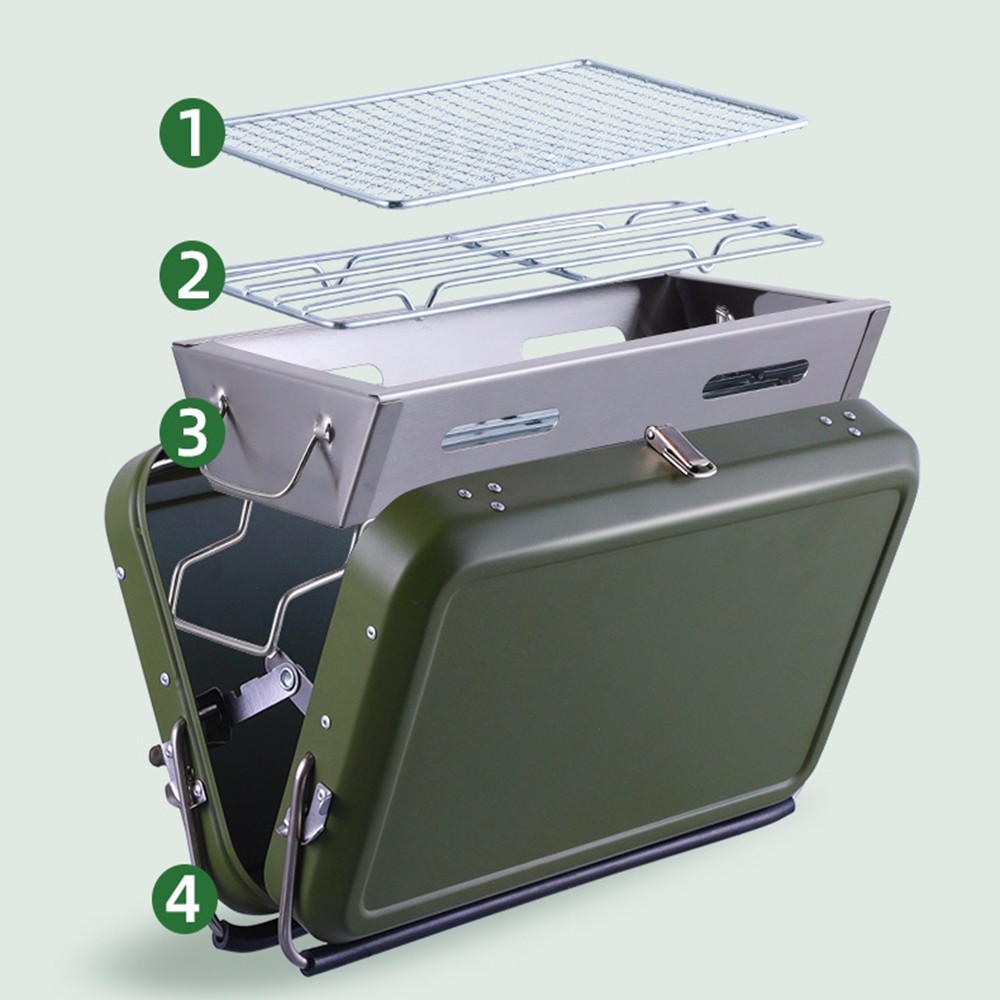 1
2
3
4