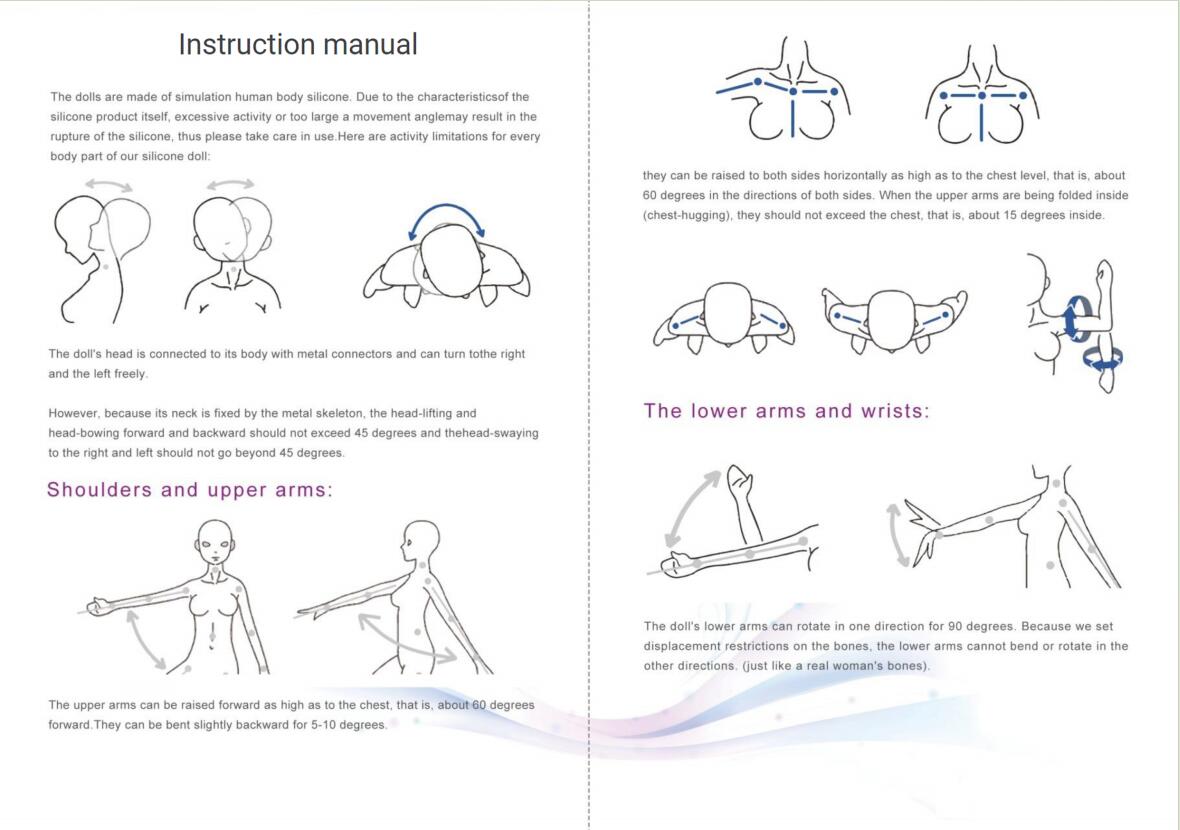 Instruction manual

The dolls are made of simulation human body silicone. Due to the characteristicsof the silicone product itself, excessive activity or too large a movement anglemay result in the rupture of the silicone, thus please take care in use.Here are activity limitations for every body part of our silicone doll:

The doll's head is connected to its body with metal connectors and can turn tothe right and the left freely.

However, because its neck is fixed by the metal skeleton, the head-lifting and head-bowing forward and backward should not exceed 45 degrees and thehead-swaying to the right and left should not go beyond 45 degrees.

Shoulders and upper arms:

The upper arms can be raised forward as high as to the chest, that is, about 60 degrees forward.They can be bent slightly backward for 5-10 degrees.

they can be raised to both sides horizontally as high as to the chest level, that is, about 60 degrees in the directions of both sides. When the upper arms are being folded inside (chest-hugging), they should not exceed the chest, that is, about 15 degrees inside.

The lower arms and wrists:

The doll's lower arms can rotate in one direction for 90 degrees. Because we set displacement restrictions on the bones, the lower arms cannot bend or rotate in the other directions. (just like a real woman's bones).