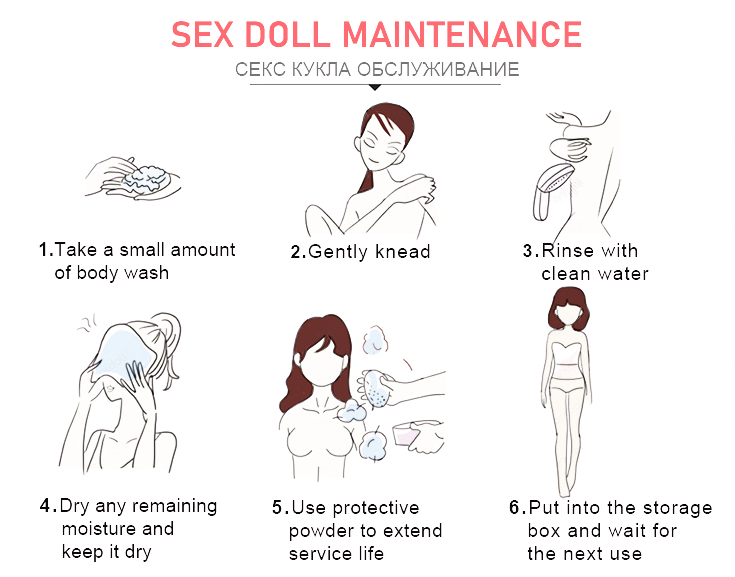 SEX DOLL MAINTENANCE

СЕКС КУКЛА ОБСЛУЖИВАНИЕ

1.Take a small amount of body wash

2.Gently knead

3.Rinse with clean water

4.Dry any remaining moisture and keep it dry

5.Use protective powder to extend service life

6.Put into the storage box and wait for the next use