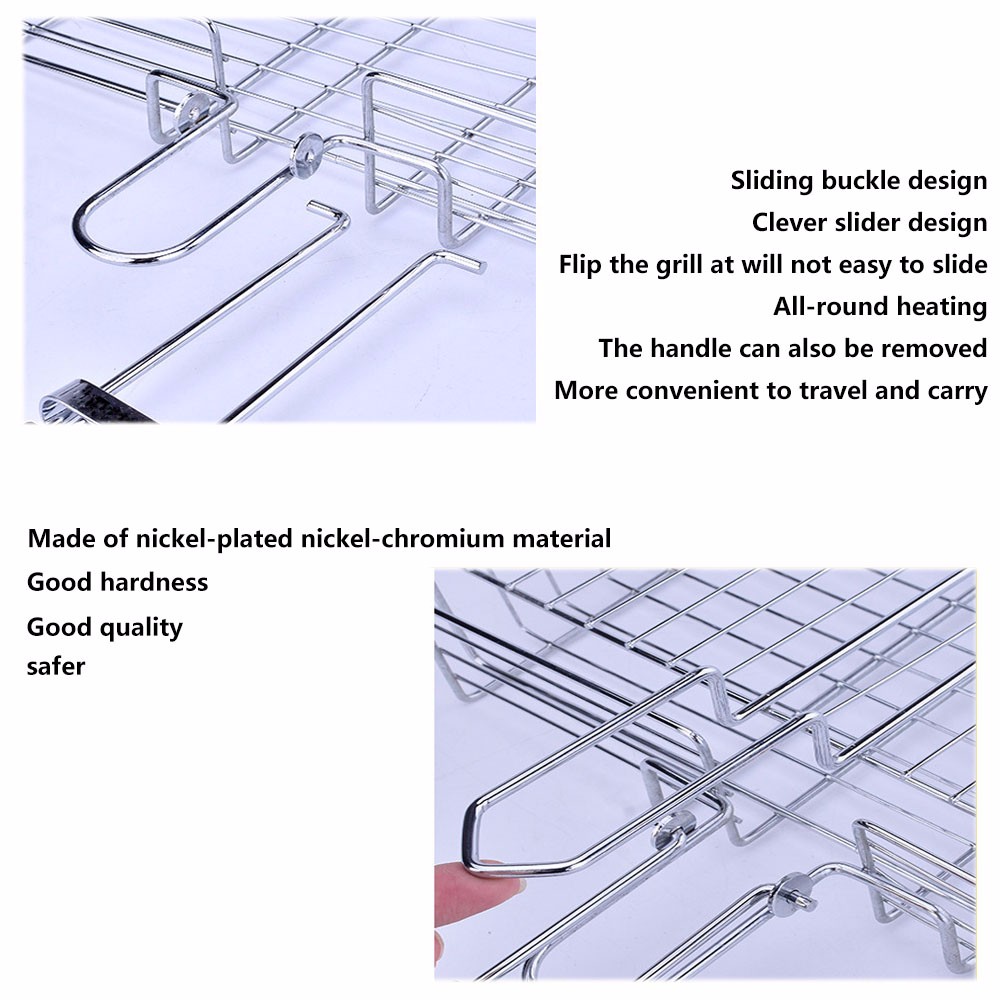 Sliding buckle design
Clever slider design
Flip the grill at will not easy to slide
All-round heating
The handle can also be removed
More convenient to travel and carry

Made of nickel-plated nickel-chromium material
Good hardness
Good quality
safer