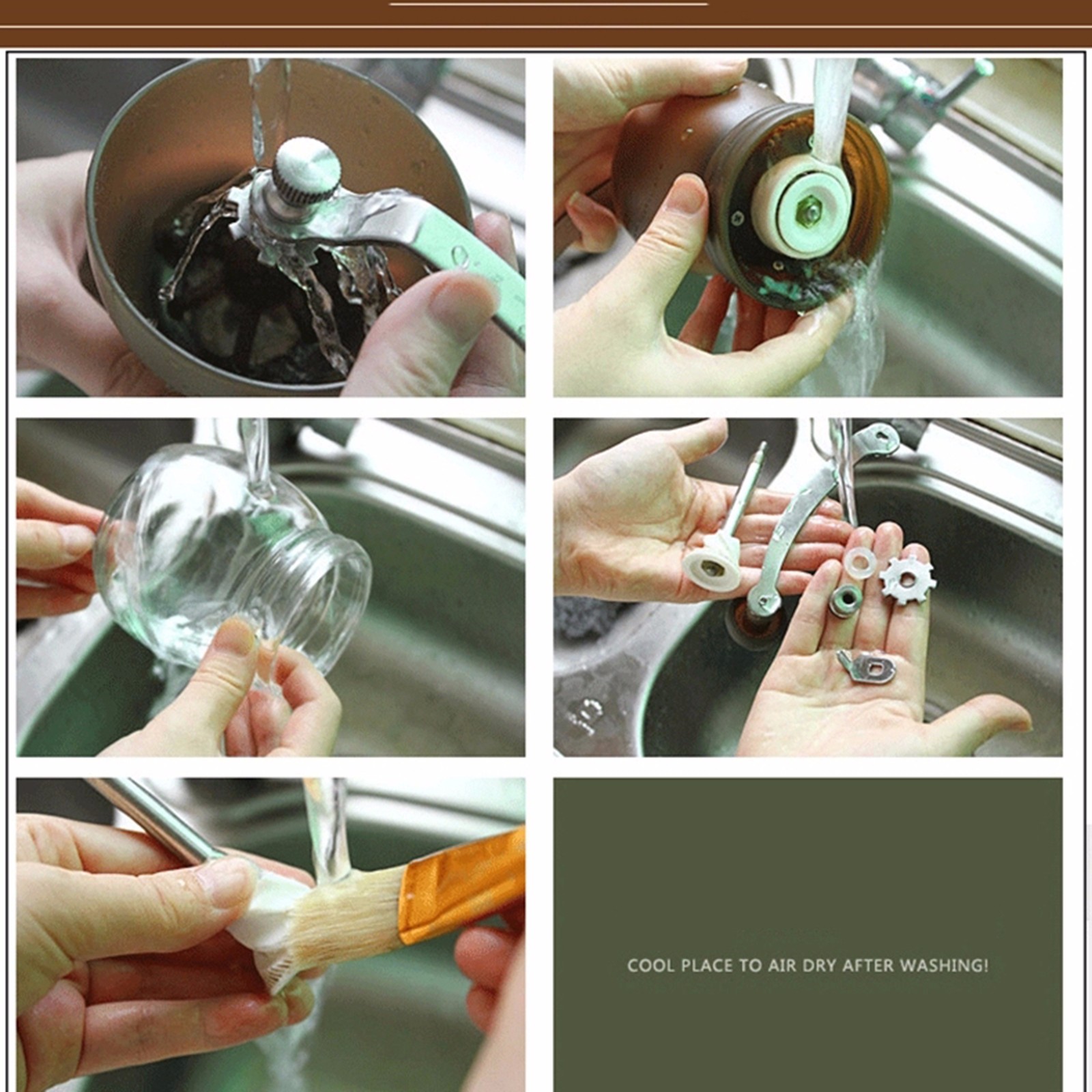 COOL PLACE TO AIR DRY AFTER WASHING!